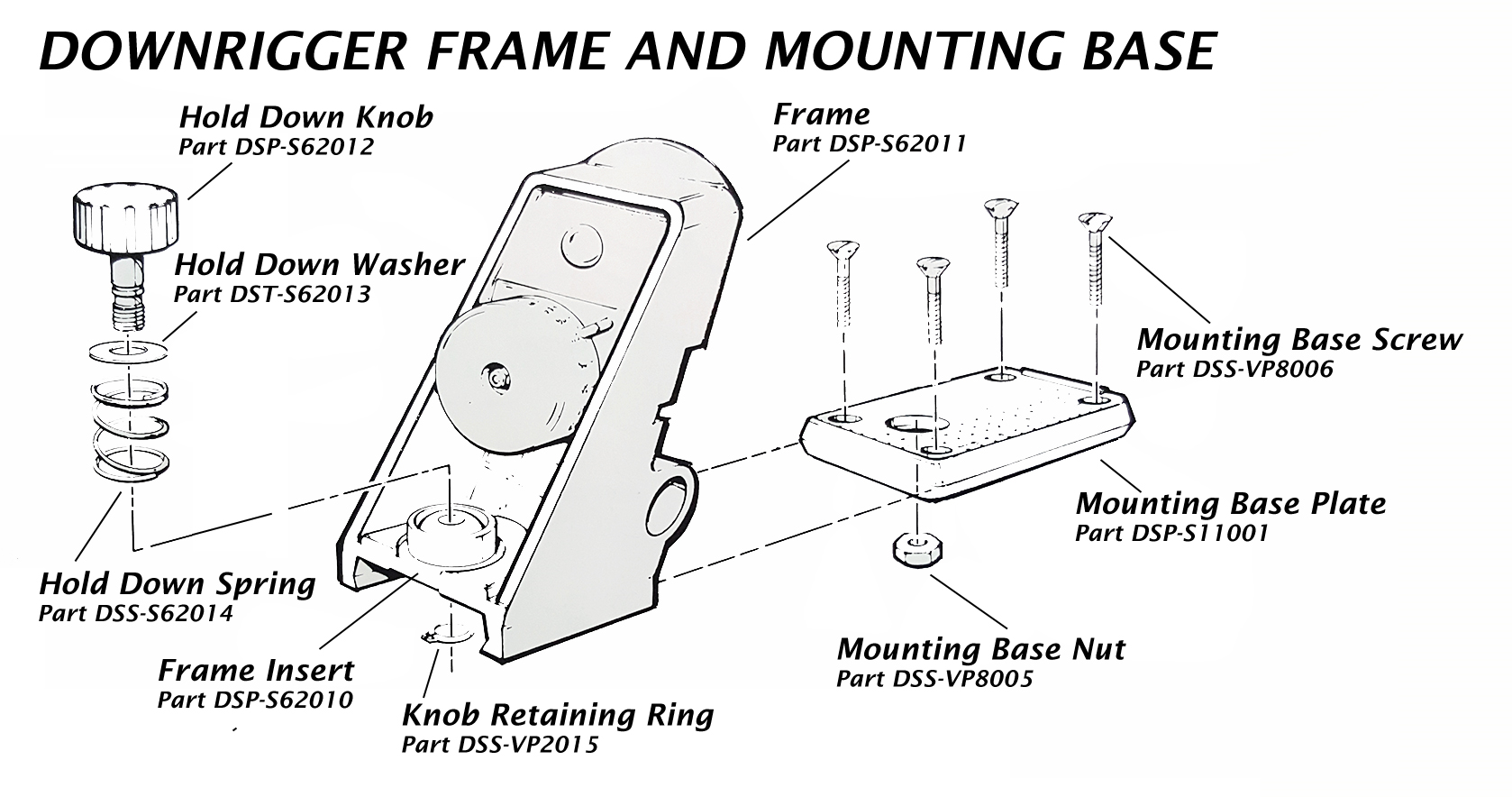 DOWNRIGGER FRAME AND MOUNTING BASE

Hold Down Knob
Part DSP-S62012

Frame
Part DSP-S62011

Hold Down Washer
Part DST-S62013

Mounting Base Screw
Part DSS-VP8006

Mounting Base Plate
Part DSP-S11001

Hold Down Spring
Part DSS-S62014

Mounting Base Nut
Part DSS-VP8005

Frame Insert
Part DSP-S62010

Knob Retaining Ring
Part DSS-VP2015