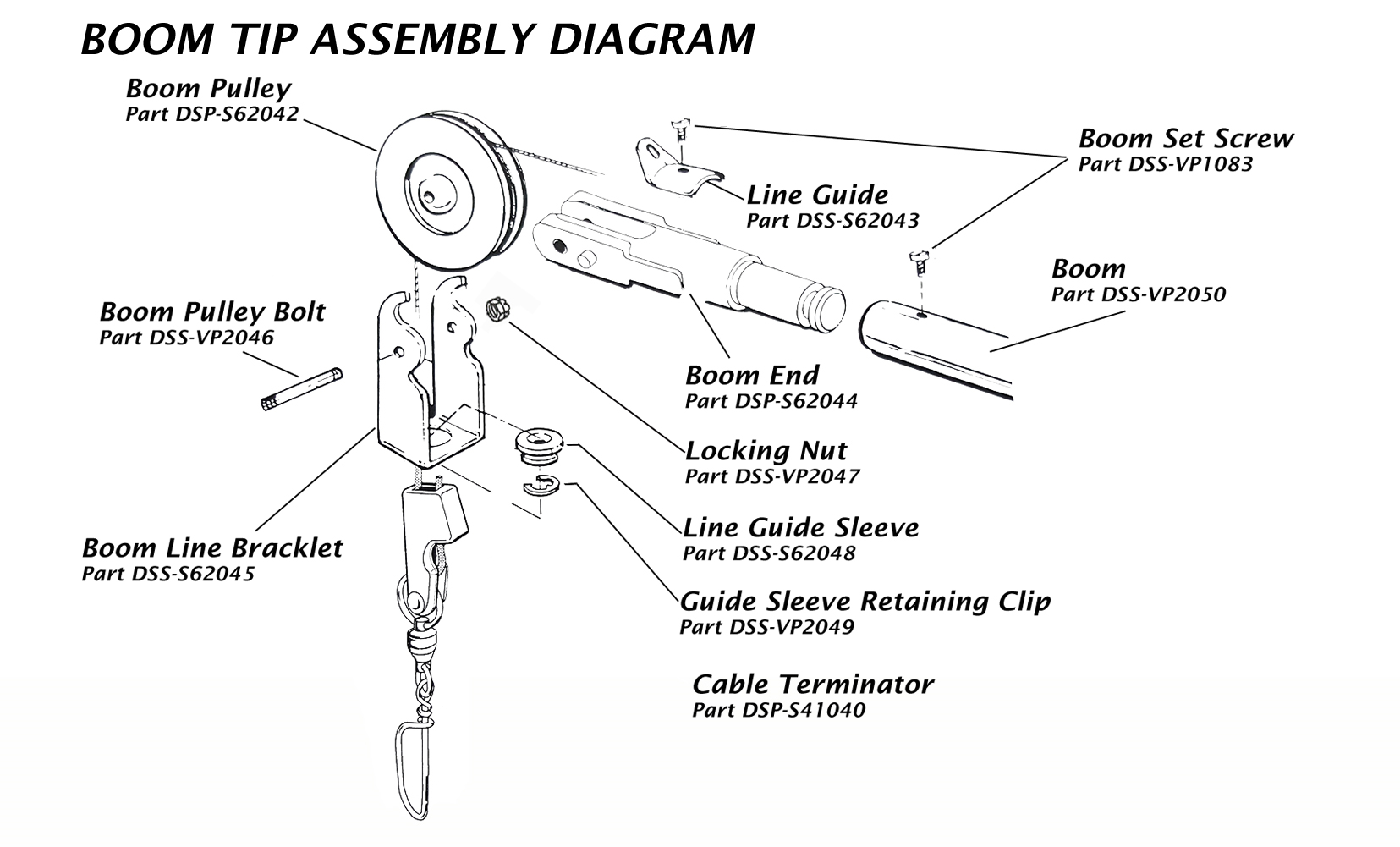 BOOM TIP ASSEMBLY DIAGRAM

Boom Pulley
Part DSP-S62042

Boom Set Screw
Part DSS-VP1083

Line Guide
Part DSS-S62043

Boom
Part DSS-VP2050

Boom Pulley Bolt
Part DSS-VP2046

Boom End
Part DSP-S62044

Locking Nut
Part DSS-VP2047

Line Guide Sleeve
Part DSS-S62048

Boom Line Bracklet
Part DSS-S62045

Guide Sleeve Retaining Clip
Part DSS-VP2049

Cable Terminator
Part DSP-S41040