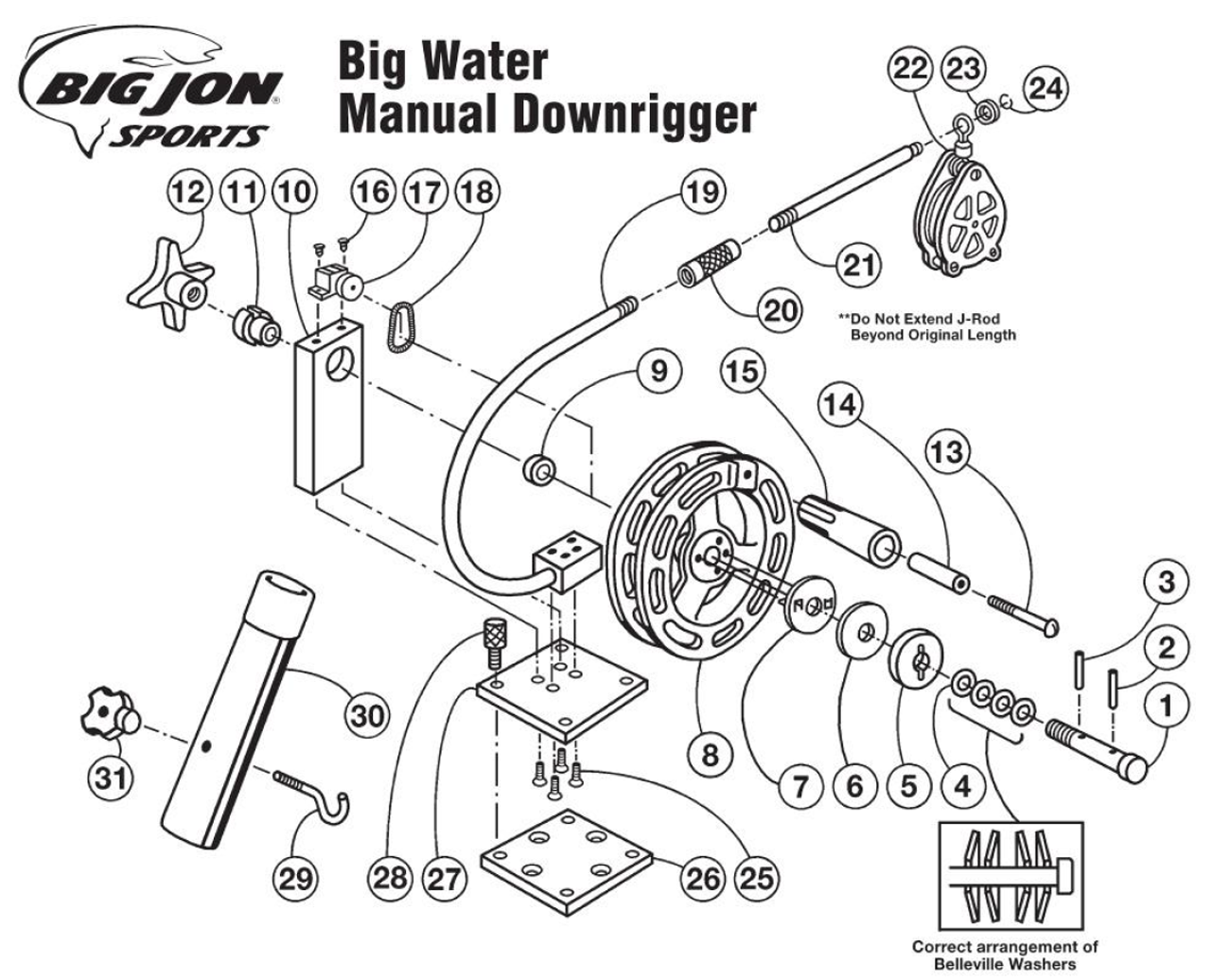 BIG JON SPORTS

Big Water
Manual Downrigger

22 23 24

12 11 10 16 17 18 19

21

20

**Do Not Extend J-Rod Beyond Original Length

9 15 14 13

3

2

1

30

31

8 7 6 5 4

29 28 27 26 25

Correct arrangement of Belleville Washers